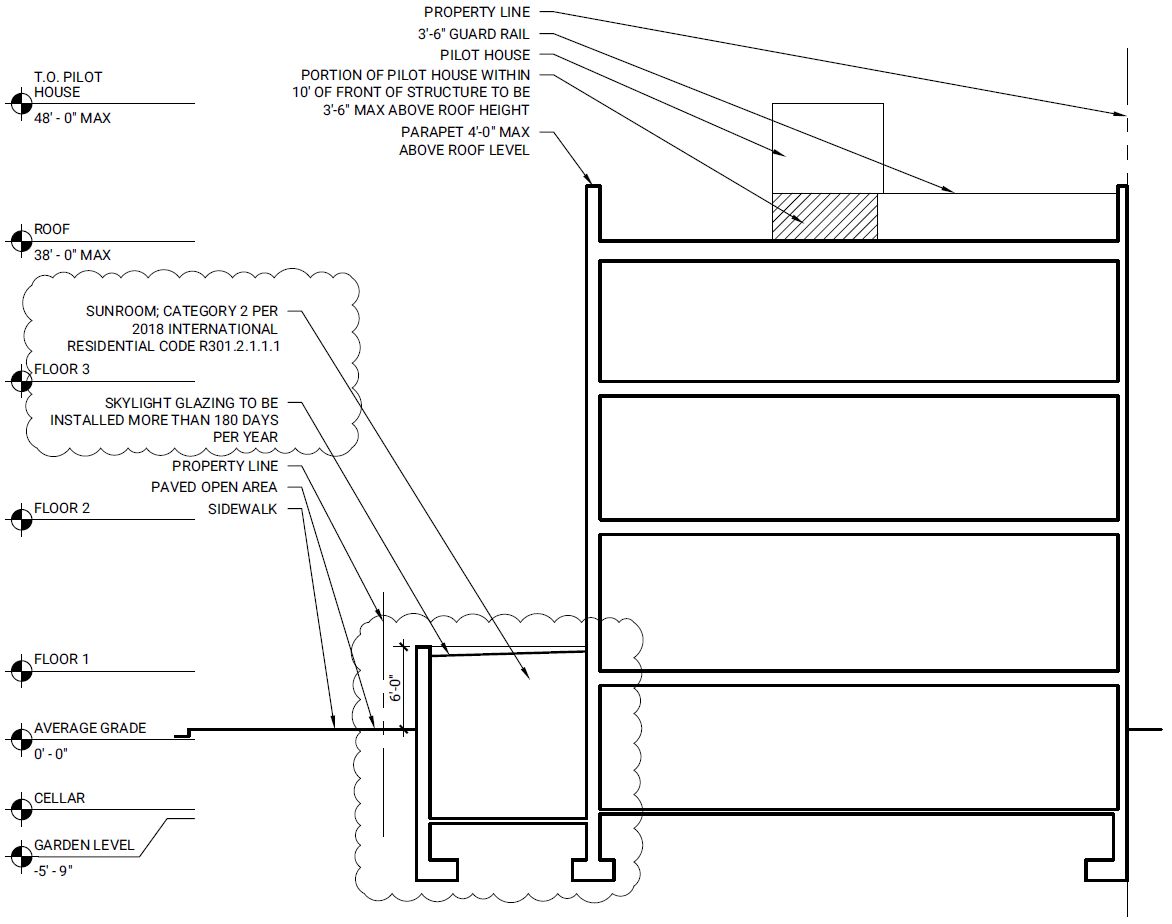 PROPERTY LINE
3'-6" GUARD RAIL
PILOT HOUSE
PORTION OF PILOT HOUSE WITHIN 10' OF FRONT OF STRUCTURE TO BE 3'-6" MAX ABOVE ROOF HEIGHT
PARAPET 4'-0" MAX ABOVE ROOF LEVEL

T.O. PILOT HOUSE
48' - 0" MAX

ROOF
38' - 0" MAX

SUNROOM; CATEGORY 2 PER 2018 INTERNATIONAL RESIDENTIAL CODE R301.2.1.1.1

FLOOR 3

SKYLIGHT GLAZING TO BE INSTALLED MORE THAN 180 DAYS PER YEAR

PROPERTY LINE
PAVED OPEN AREA
SIDEWALK

FLOOR 2

6'-0"

FLOOR 1

AVERAGE GRADE
0' - 0"

CELLAR

GARDEN LEVEL
-5' - 9"